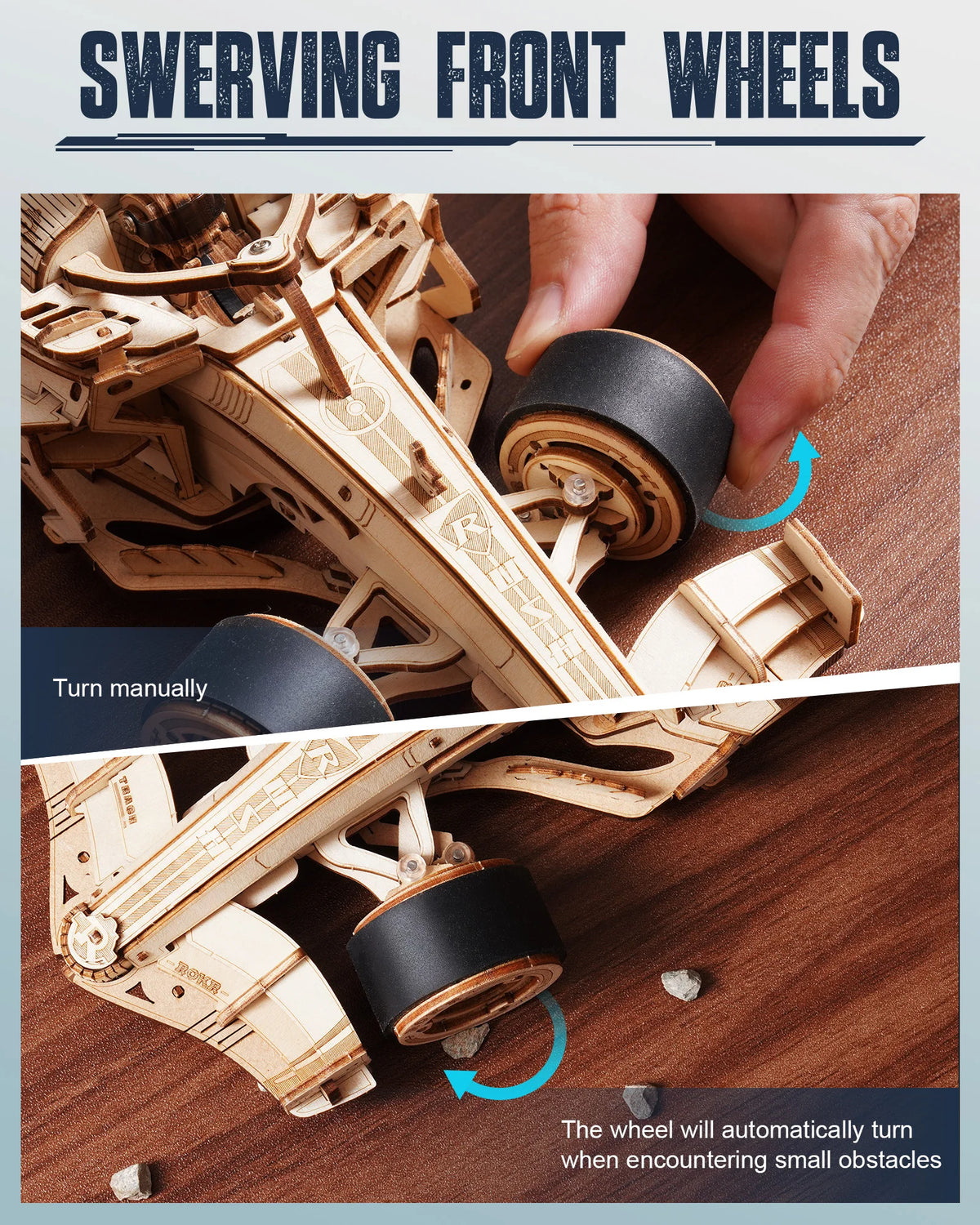 SWERVING FRONT WHEELS

Turn manually

ROKR

The wheel will automatically turn when encountering small obstacles